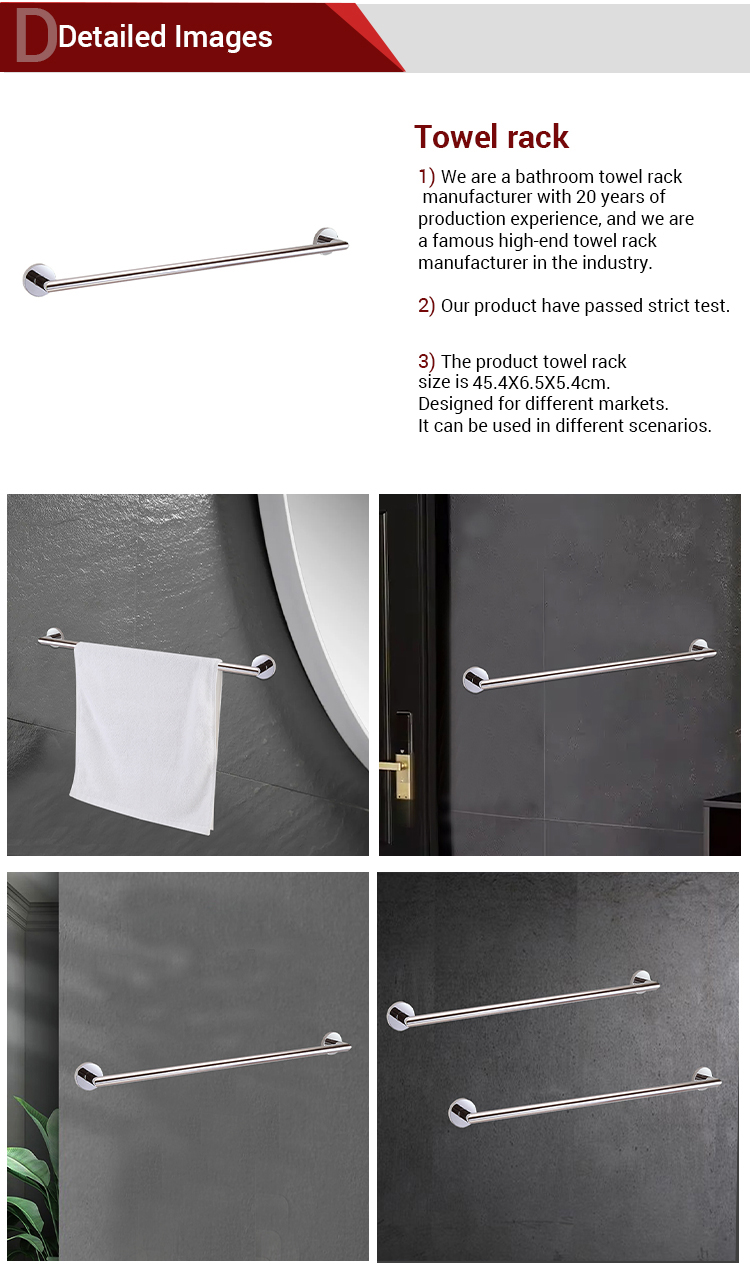 Detailed Images

Towel rack

1) We are a bathroom towel rack manufacturer with 20 years of production experience, and we are a famous high-end towel rack manufacturer in the industry.

2) Our product have passed strict test.

3) The product towel rack size is 45.4X6.5X5.4cm.
Designed for different markets.
It can be used in different scenarios.